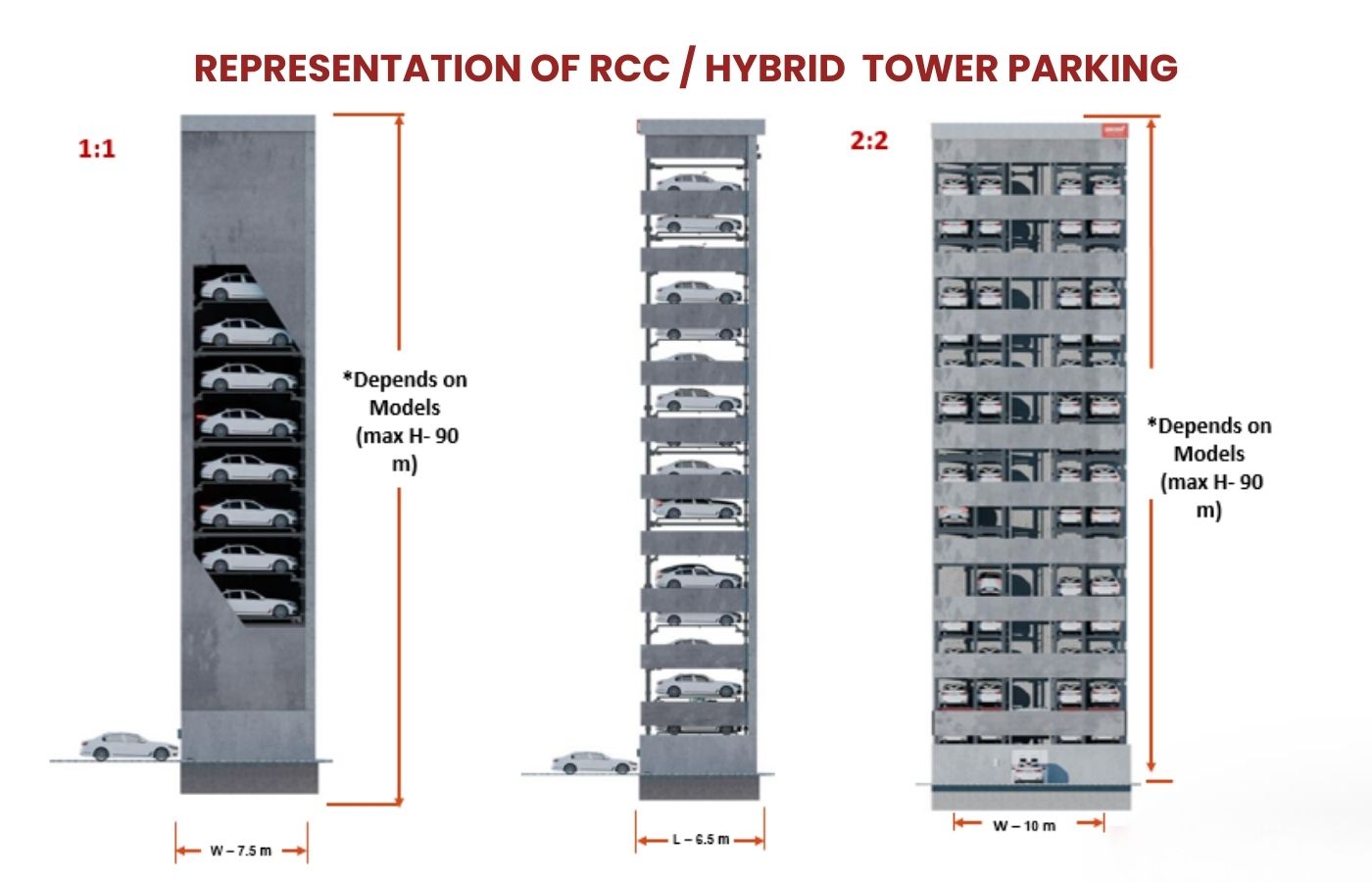 REPRESENTATION OF RCC / HYBRID TOWER PARKING

1:1

*Depends on Models (max H- 90 m)

W – 7.5 m

L – 6.5 m

2:2

*Depends on Models (max H- 90 m)

W – 10 m