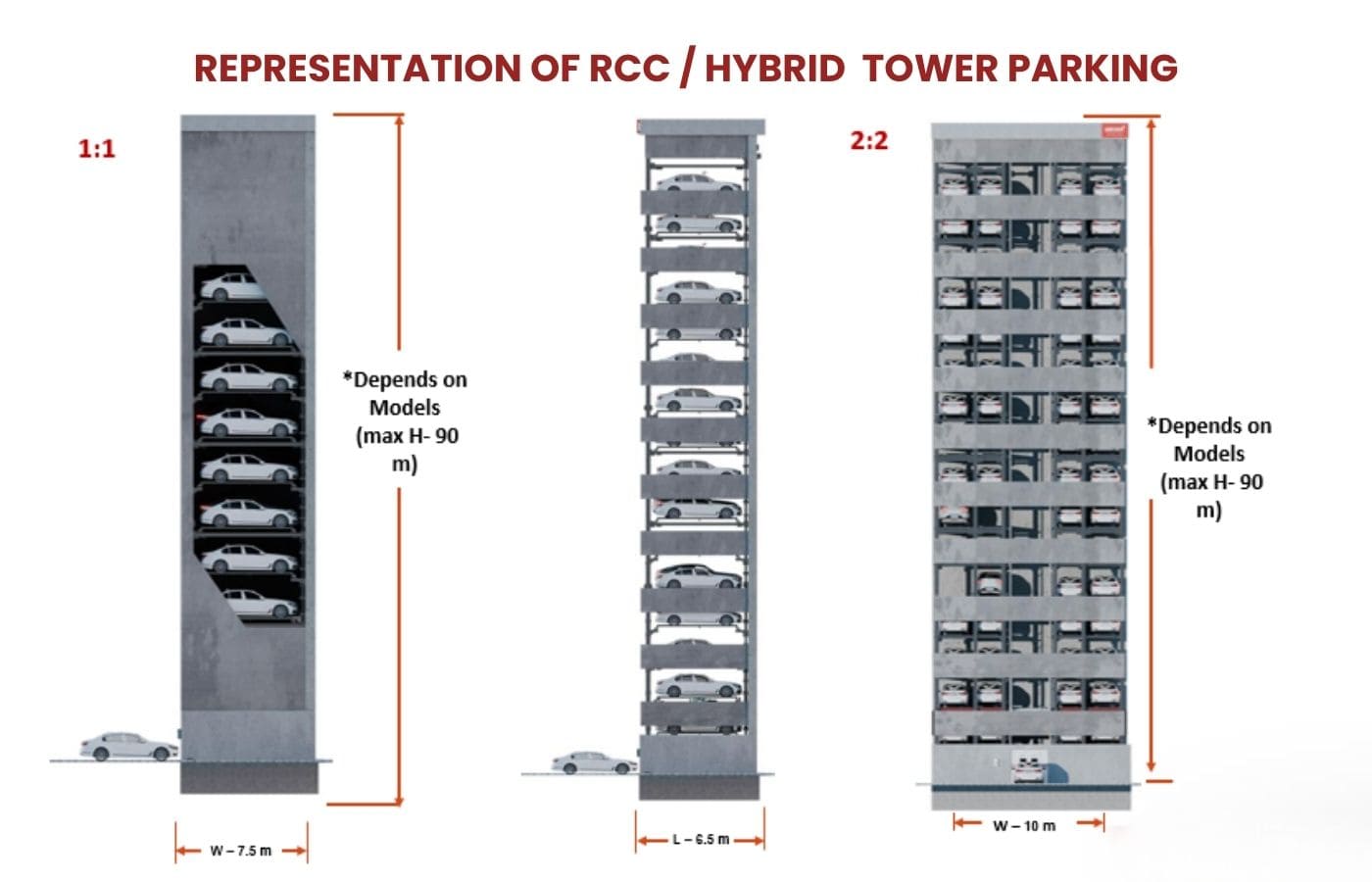 REPRESENTATION OF RCC / HYBRID TOWER PARKING

1:1

*Depends on Models (max H- 90 m)

W – 7.5 m

L – 6.5 m

2:2

*Depends on Models (max H- 90 m)

W – 10 m